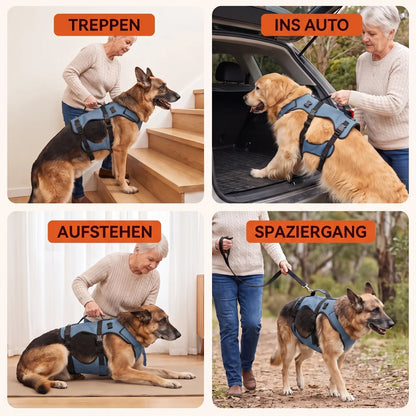 TREPPEN

INS AUTO

AUFSTEHEN

SPAZIERGANG